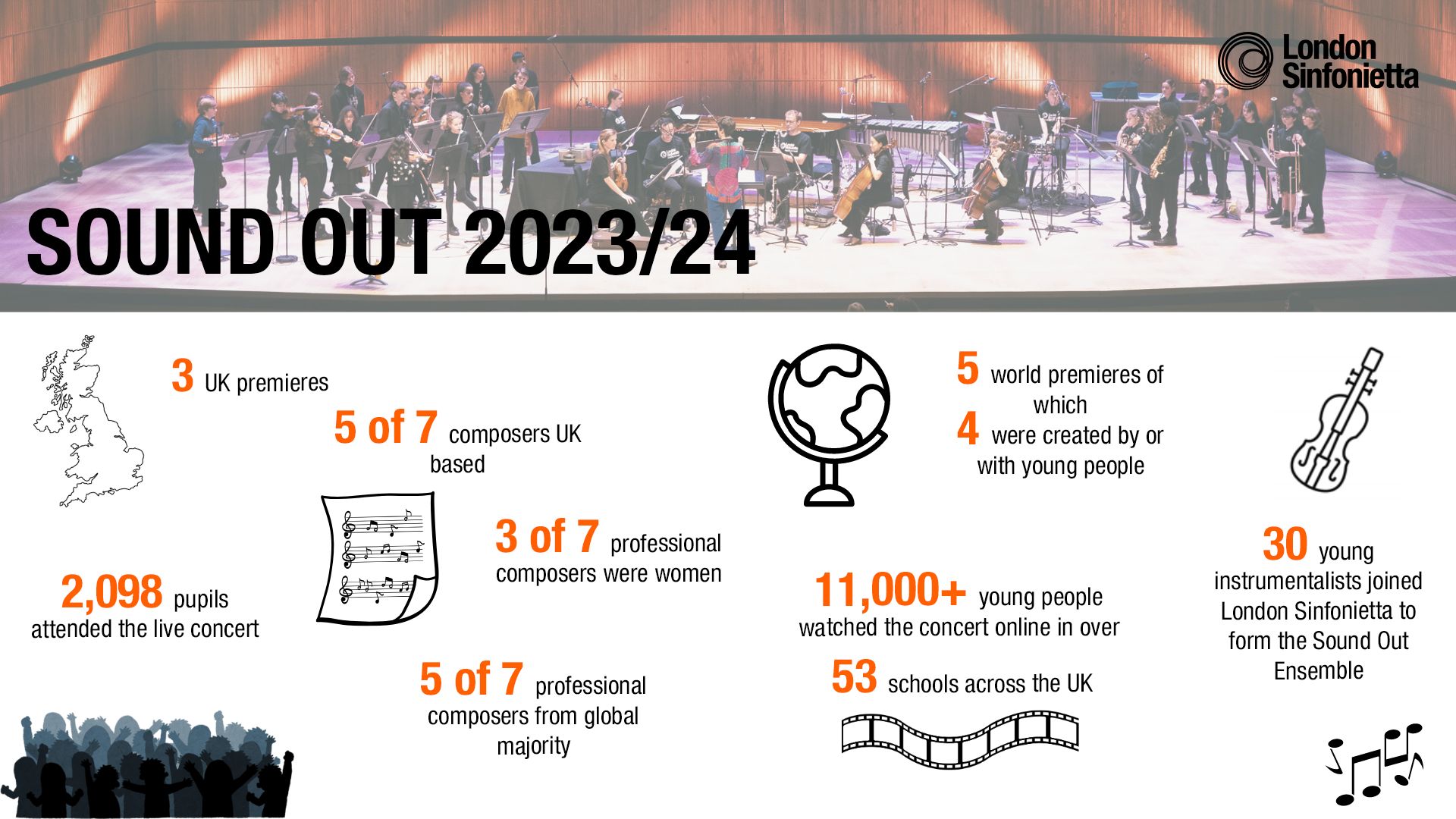 London Sinfonietta

SOUND OUT 2023/24

3 UK premieres

5 of 7 composers UK based

3 of 7 professional composers were women

2,098 pupils attended the live concert

5 of 7 professional composers from global majority

5 world premieres of which 4 were created by or with young people

11,000+ young people watched the concert online in over

53 schools across the UK

30 young instrumentalists joined London Sinfonietta to form the Sound Out Ensemble